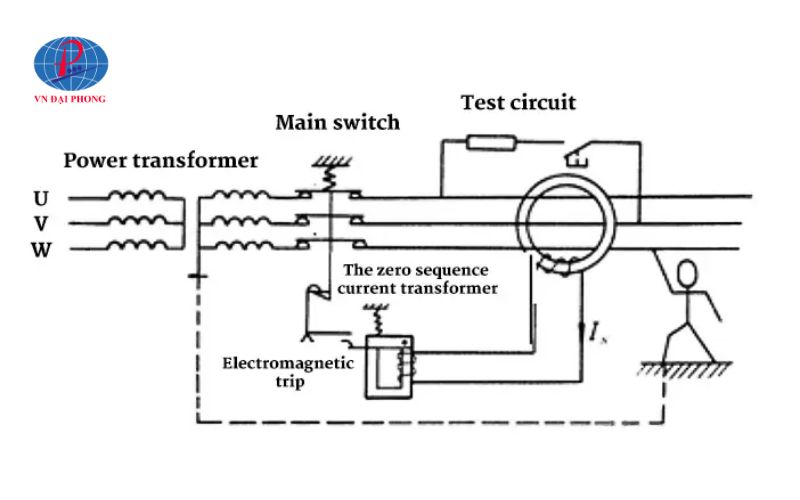 VN ĐẠI PHONG

Test circuit

Main switch

Power transformer

U

V

W

The zero sequence current transformer

Electromagnetic trip

$I_s$